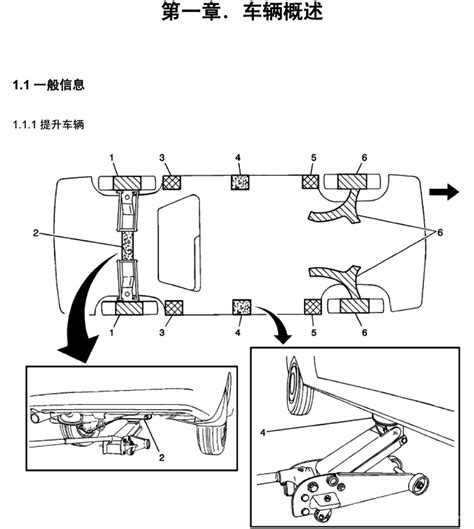 第一章. 车辆概述

1.1 一般信息

1.1.1 提升车辆

1
3
4
5
6
2
6
1
3
4
5
6
2
4