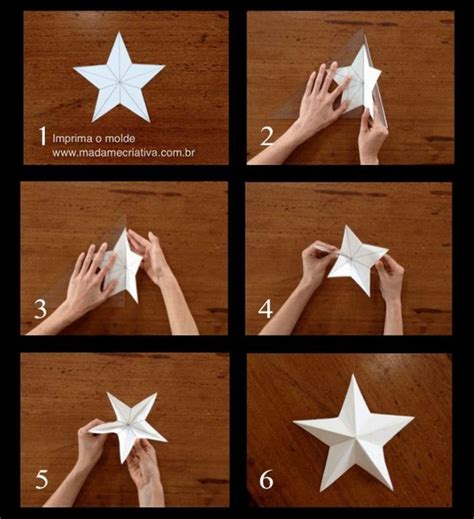 1 Imprima o molde
www.madamecriativa.com.br

2

3

4

5

6