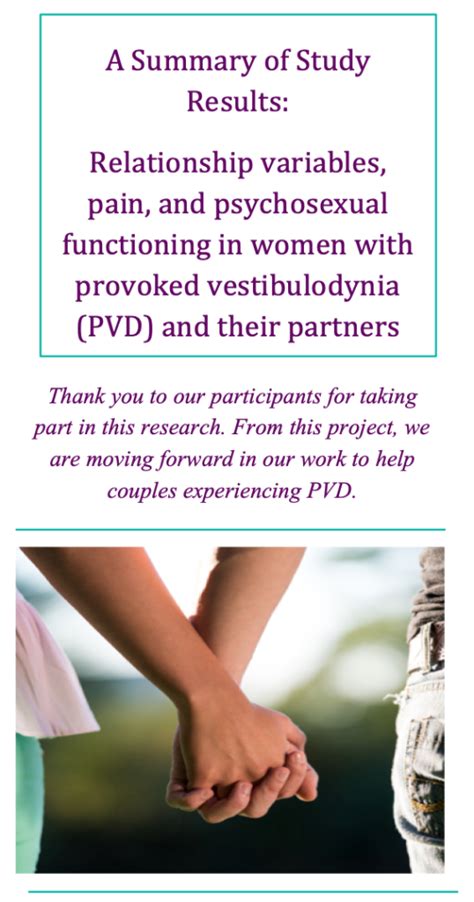 A Summary of Study Results:

Relationship variables, pain, and psychosexual functioning in women with provoked vestibulodynia (PVD) and their partners

Thank you to our participants for taking part in this research. From this project, we are moving forward in our work to help couples experiencing PVD.