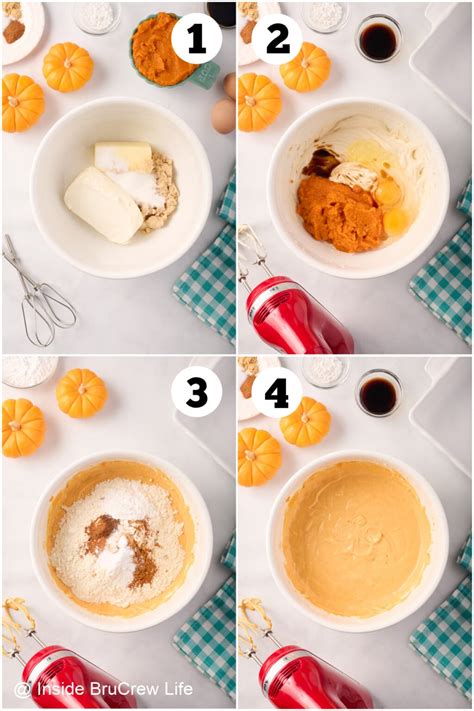 1

2

3

4

@ Inside BruCrew Life