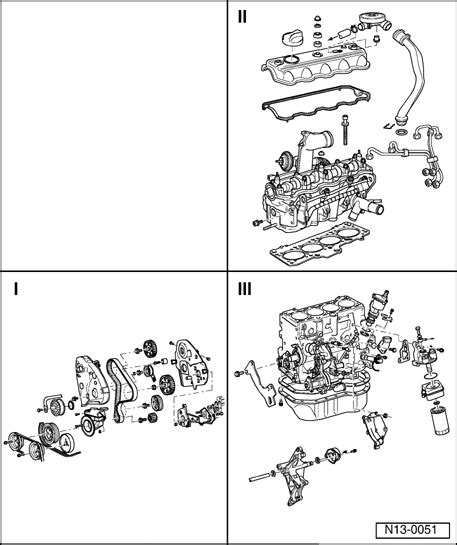 II

I

III

N13-0051