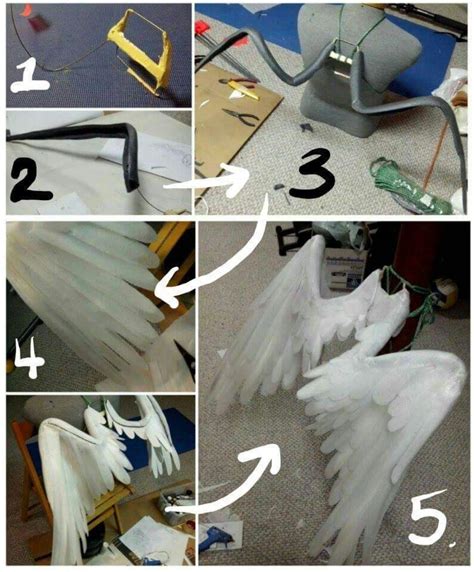 1

2

3

4

5