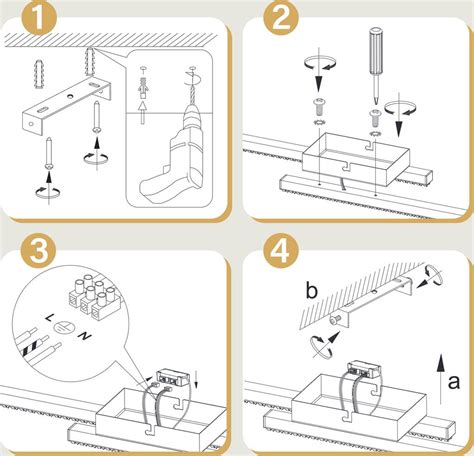 1

2

3

L

N

4

b

a