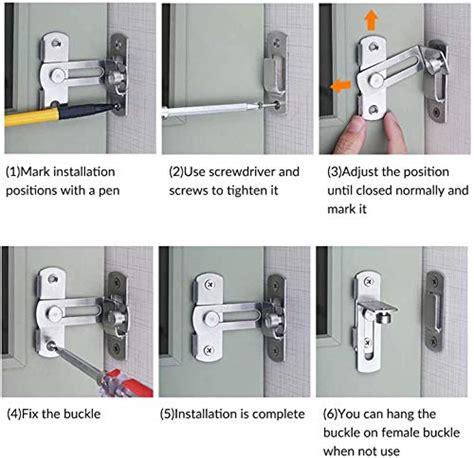 (1)Mark installation positions with a pen

(2)Use screwdriver and screws to tighten it

(3)Adjust the position until closed normally and mark it

(4)Fix the buckle

(5)Installation is complete

(6)You can hang the buckle on female buckle when not use