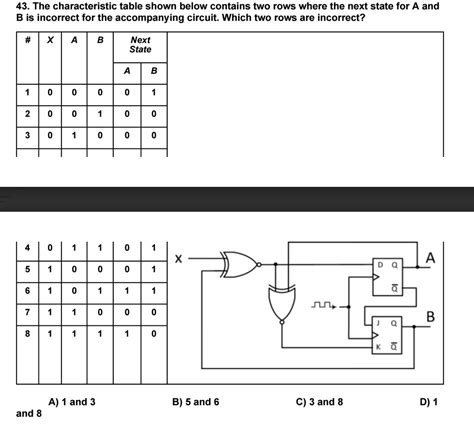 43. The characteristic table shown below contains two rows where the next state for A and B is incorrect for the accompanying circuit. Which two rows are incorrect?

| # | X | A | B | Next State A | Next State B |
|---|---|---|---|---|---|
| 1 | 0 | 0 | 0 | 0 | 1 |
| 2 | 0 | 0 | 1 | 0 | 0 |
| 3 | 0 | 1 | 0 | 0 | 0 |
| 4 | 0 | 1 | 1 | 0 | 1 |
| 5 | 1 | 0 | 0 | 0 | 1 |
| 6 | 1 | 0 | 1 | 1 | 1 |
| 7 | 1 | 1 | 0 | 0 | 0 |
| 8 | 1 | 1 | 1 | 1 | 0 |

X

D Q

$\overline{Q}$

A

J Q

K $\overline{Q}$

B

A) 1 and 3 B) 5 and 6 C) 3 and 8 D) 1 and 8