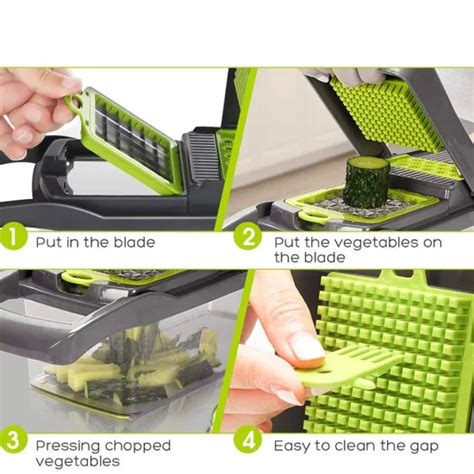 1 Put in the blade

2 Put the vegetables on the blade

3 Pressing chopped vegetables

4 Easy to clean the gap