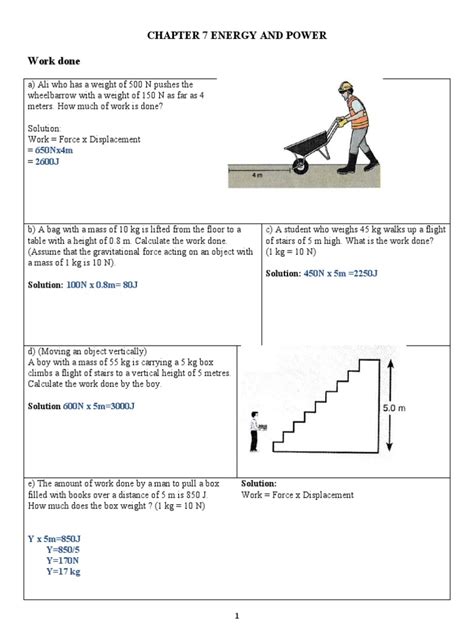 CHAPTER 7 ENERGY AND POWER

Work done

a) Ali who has a weight of 500 N pushes the wheelbarrow with a weight of 150 N as far as 4 meters. How much of work is done?

Solution:
Work = Force x Displacement
= 650Nx4m
= 2600J

4 m

b) A bag with a mass of 10 kg is lifted from the floor to a table with a height of 0.8 m. Calculate the work done. (Assume that the gravitational force acting on an object with a mass of 1 kg is 10 N).

Solution: 100N x 0.8m= 80J

c) A student who weighs 45 kg walks up a flight of stairs of 5 m high. What is the work done? (1 kg = 10 N)

Solution: 450N x 5m =2250J

d) (Moving an object vertically)
A boy with a mass of 55 kg is carrying a 5 kg box climbs a flight of stairs to a vertical height of 5 metres. Calculate the work done by the boy.

Solution 600N x 5m=3000J

5.0 m

e) The amount of work done by a man to pull a box filled with books over a distance of 5 m is 850 J. How much does the box weight ? (1 kg = 10 N)

Y x 5m=850J
Y=850/5
Y=170N
Y=17 kg

Solution:
Work = Force x Displacement

1