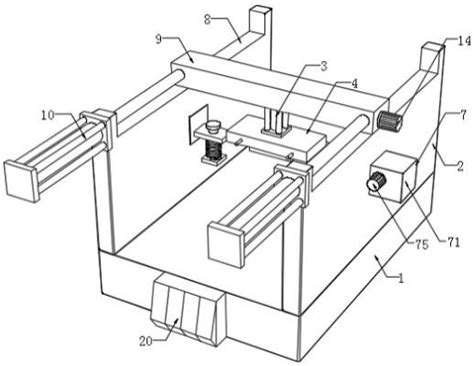 8
9
14
3
4
10
7
2
75
71
1
20