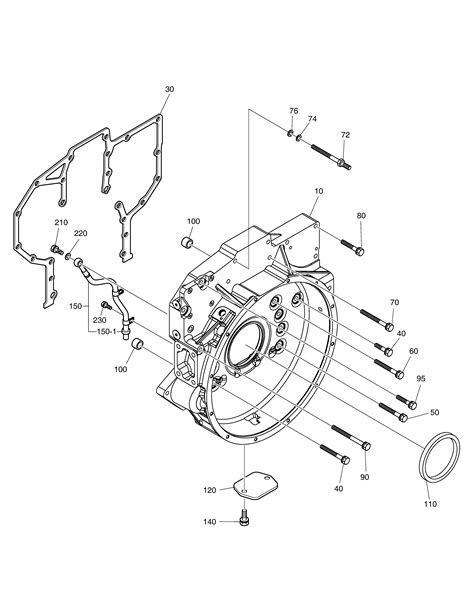 30
76
74
72
10
80
210
220
100
150
230
150-1
100
70
40
60
95
50
90
40
110
120
140