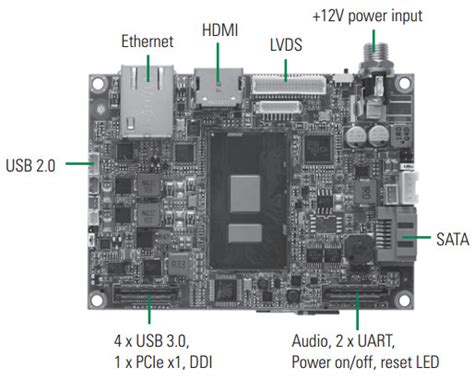 +12V power input

Ethernet

HDMI

LVDS

USB 2.0

SATA

4 x USB 3.0,
1 x PCIe x1, DDI

Audio, 2 x UART,
Power on/off, reset LED