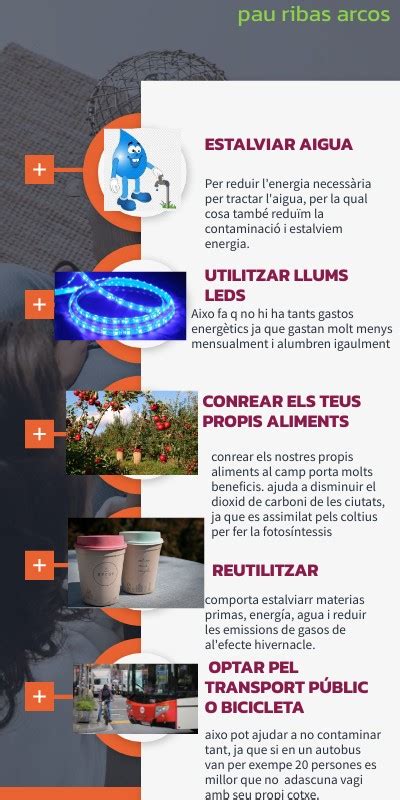 pau ribas arcos

+

ESTALVIAR AIGUA

Per reduir l'energia necessària per tractar l'aigua, per la qual cosa també reduïm la contaminació i estalviem energia.

+

UTILITZAR LLUMS LEDS

Aixo fa q no hi ha tants gastos energètics ja que gastan molt menys mensualment i alumbren igaulment

+

CONREAR ELS TEUS PROPIS ALIMENTS

conrear els nostres propis aliments al camp porta molts beneficis. ajuda a disminuir el dioxid de carboni de les ciutats, ja que es assimilat pels coltius per fer la fotosíntessis

+

REUTILITZAR

comporta estalviarr materias primas, energía, agua i reduir les emissions de gasos de al'efecte hivernacle.

+

OPTAR PEL TRANSPORT PÚBLIC O BICICLETA

aixo pot ajudar a no contaminar tant, ja que si en un autobus van per exempe 20 persones es millor que no adascuna vagi amb seu propi cotxe.