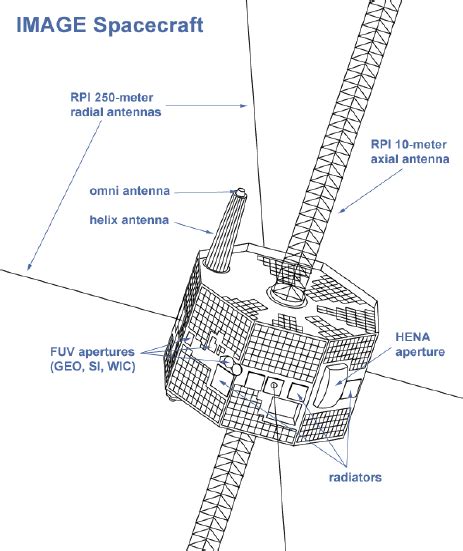 IMAGE Spacecraft

RPI 250-meter radial antennas

RPI 10-meter axial antenna

omni antenna

helix antenna

FUV apertures (GEO, SI, WIC)

HENA aperture

radiators