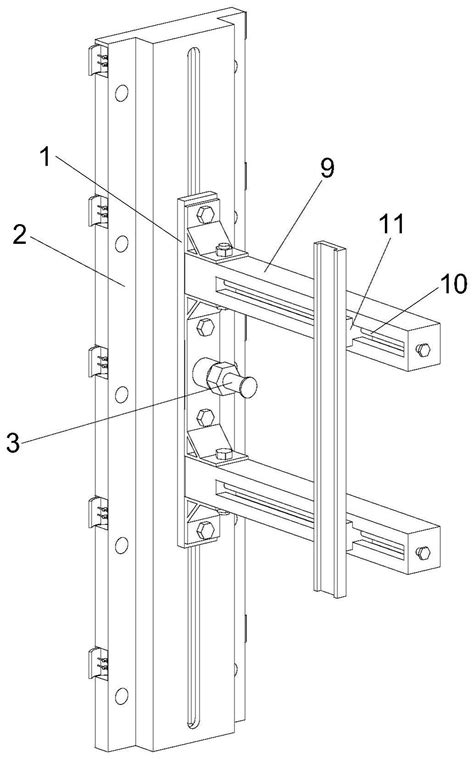 1
9
2
11
10
3