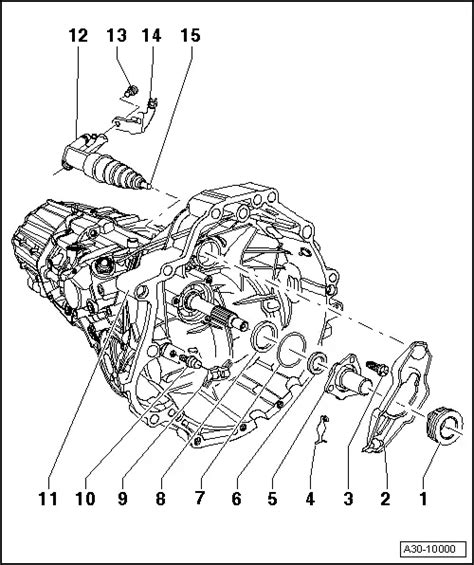 12 13 14 15

11 10 9 8 7 6 5 4 3 2 1

A30-10000