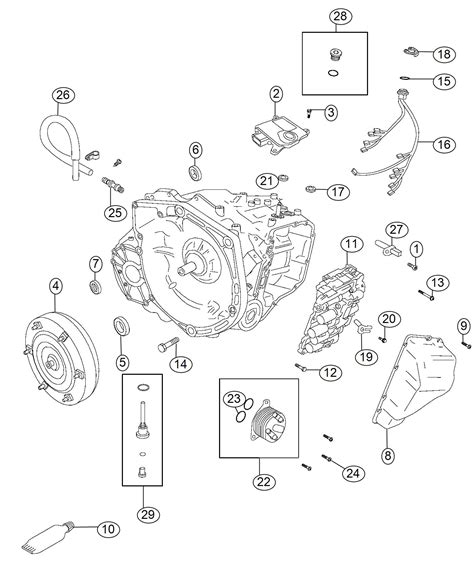 28
18
15
26
2
3
16
6
21
17
25
27
11
1
7
13
4
20
9
19
5
14
12
23
8
24
22
29
10