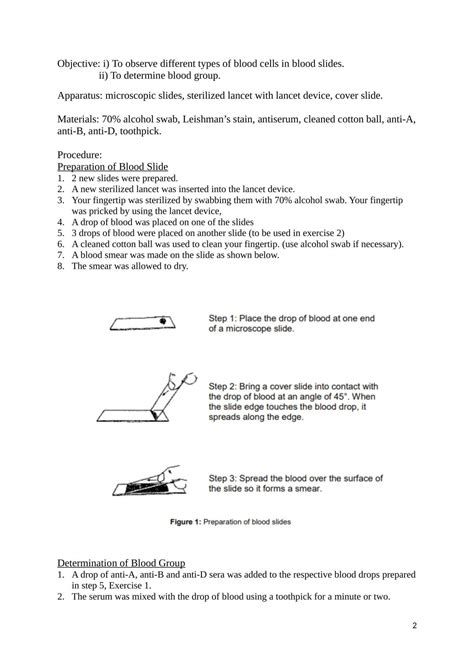 Objective: i) To observe different types of blood cells in blood slides.
ii) To determine blood group.

Apparatus: microscopic slides, sterilized lancet with lancet device, cover slide.

Materials: 70% alcohol swab, Leishman's stain, antiserum, cleaned cotton ball, anti-A, anti-B, anti-D, toothpick.

Procedure:
Preparation of Blood Slide
1. 2 new slides were prepared.
2. A new sterilized lancet was inserted into the lancet device.
3. Your fingertip was sterilized by swabbing them with 70% alcohol swab. Your fingertip was pricked by using the lancet device,
4. A drop of blood was placed on one of the slides
5. 3 drops of blood were placed on another slide (to be used in exercise 2)
6. A cleaned cotton ball was used to clean your fingertip. (use alcohol swab if necessary).
7. A blood smear was made on the slide as shown below.
8. The smear was allowed to dry.

Step 1: Place the drop of blood at one end of a microscope slide.

Step 2: Bring a cover slide into contact with the drop of blood at an angle of 45°. When the slide edge touches the blood drop, it spreads along the edge.

Step 3: Spread the blood over the surface of the slide so it forms a smear.

Figure 1: Preparation of blood slides

Determination of Blood Group
1. A drop of anti-A, anti-B and anti-D sera was added to the respective blood drops prepared in step 5, Exercise 1.
2. The serum was mixed with the drop of blood using a toothpick for a minute or two.

2