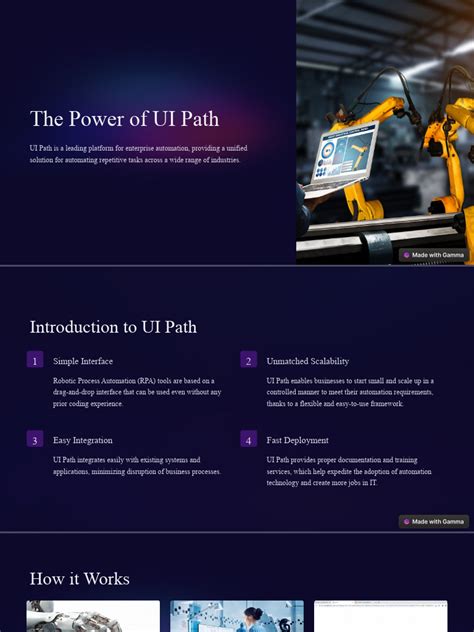 The Power of UI Path

UI Path is a leading platform for enterprise automation, providing a unified solution for automating repetitive tasks across a wide range of industries.

Made with Gamma

Introduction to UI Path

1 Simple Interface

Robotic Process Automation (RPA) tools are based on a drag-and-drop interface that can be used even without any prior coding experience.

2 Unmatched Scalability

UI Path enables businesses to start small and scale up in a controlled manner to meet their automation requirements, thanks to a flexible and easy-to-use framework.

3 Easy Integration

UI Path integrates easily with existing systems and applications, minimizing disruption of business processes.

4 Fast Deployment

UI Path provides proper documentation and training services, which help expedite the adoption of automation technology and create more jobs in IT.

Made with Gamma

How it Works