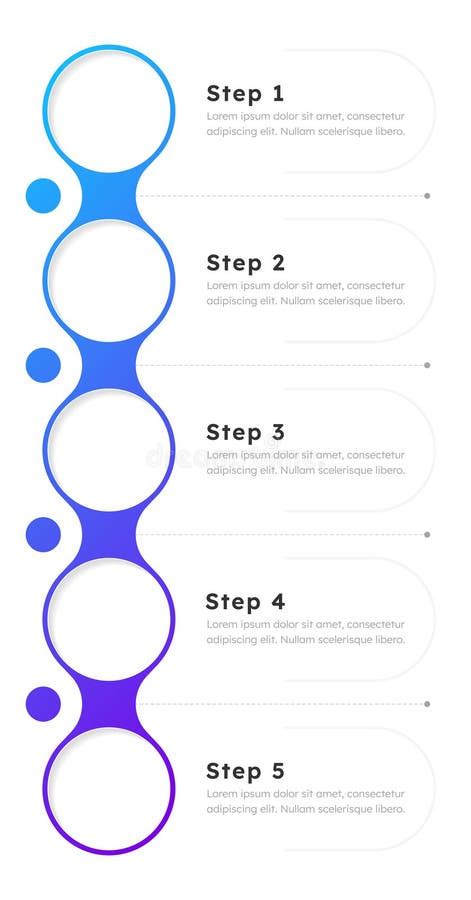 Step 1
Lorem ipsum dolor sit amet, consectetur adipiscing elit. Nullam scelerisque libero.

Step 2
Lorem ipsum dolor sit amet, consectetur adipiscing elit. Nullam scelerisque libero.

Step 3
Lorem ipsum dolor sit amet, consectetur adipiscing elit. Nullam scelerisque libero.

Step 4
Lorem ipsum dolor sit amet, consectetur adipiscing elit. Nullam scelerisque libero.

Step 5
Lorem ipsum dolor sit amet, consectetur adipiscing elit. Nullam scelerisque libero.