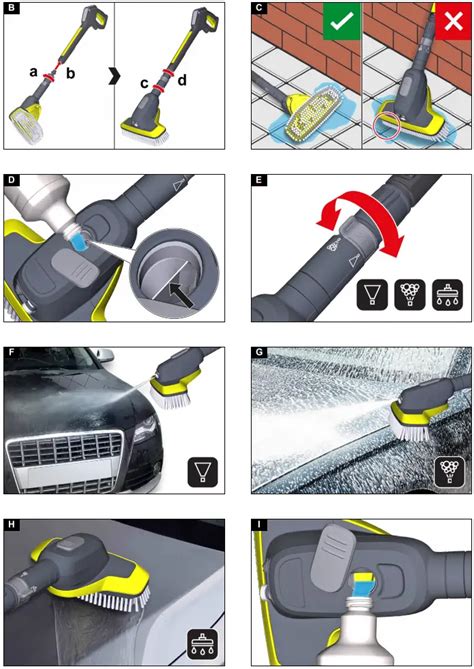 B

a

b

c

d

C

D

E

F

G

H

I