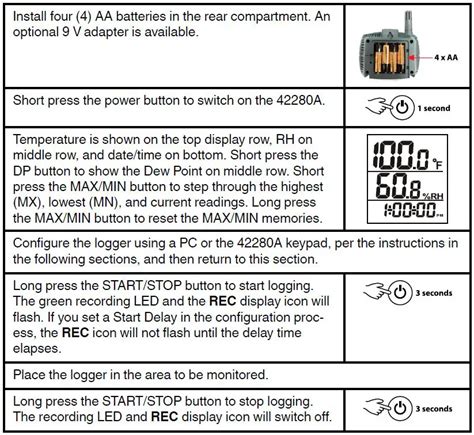 | | |
|---|---|
| Install four (4) AA batteries in the rear compartment. An optional 9 V adapter is available. | 4 x AA |
| Short press the power button to switch on the 42280A. | 1 second |
| Temperature is shown on the top display row, RH on middle row, and date/time on bottom. Short press the DP button to show the Dew Point on middle row. Short press the MAX/MIN button to step through the highest (MX), lowest (MN), and current readings. Long press the MAX/MIN button to reset the MAX/MIN memories. | 100.0 °F 60.8 %RH 1:00:00 PM |
| Configure the logger using a PC or the 42280A keypad, per the instructions in the following sections, and then return to this section. | |
| Long press the START/STOP button to start logging. The green recording LED and the **REC** display icon will flash. If you set a Start Delay in the configuration process, the **REC** icon will not flash until the delay time elapses. | 3 seconds |
| Place the logger in the area to be monitored. | |
| Long press the START/STOP button to stop logging. The recording LED and **REC** display icon will switch off. | 3 seconds |