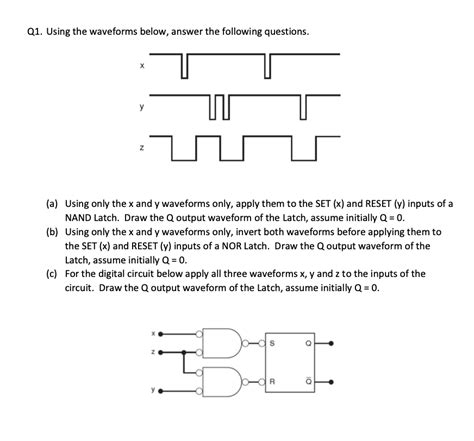 Q1. Using the waveforms below, answer the following questions.

x

y

z

(a) Using only the x and y waveforms only, apply them to the SET (x) and RESET (y) inputs of a NAND Latch. Draw the Q output waveform of the Latch, assume initially Q = 0.

(b) Using only the x and y waveforms only, invert both waveforms before applying them to the SET (x) and RESET (y) inputs of a NOR Latch. Draw the Q output waveform of the Latch, assume initially Q = 0.

(c) For the digital circuit below apply all three waveforms x, y and z to the inputs of the circuit. Draw the Q output waveform of the Latch, assume initially Q = 0.

x

z

y

S

R

Q

$\bar{Q}$