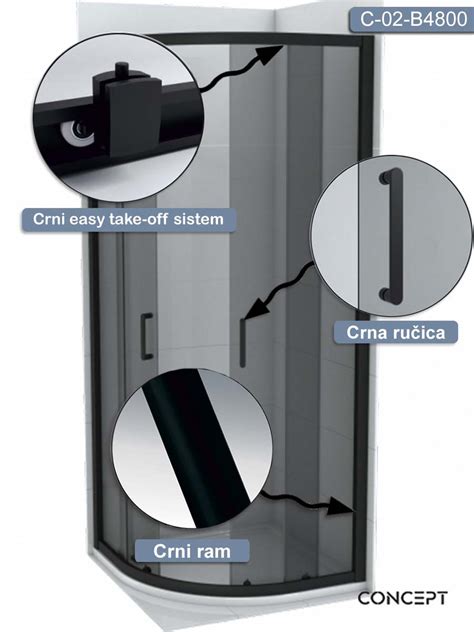 C-02-B4800

Crni easy take-off sistem

Crna ručica

Crni ram

CONCEPT