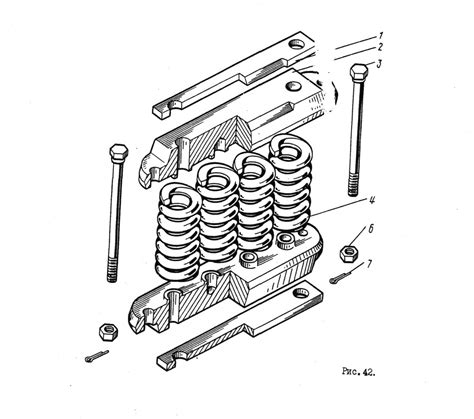 1
2
3
4
6
7
Рис. 42.