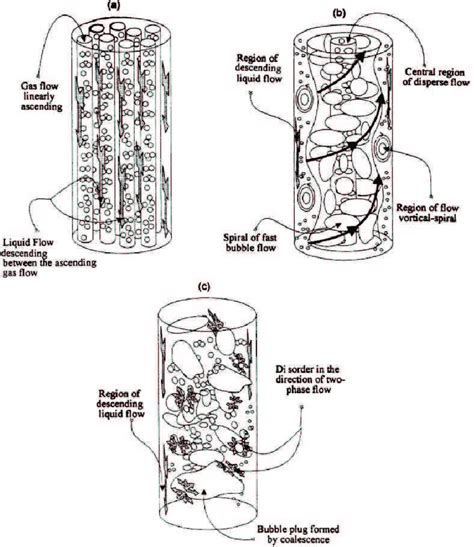 (a)

Gas flow linearly ascending

Liquid Flow descending between the ascending gas flow

(b)

Region of descending liquid flow

Central region of disperse flow

Region of flow vortical-spiral

Spiral of fast bubble flow

(c)

Region of descending liquid flow

Di sorder in the direction of two-phase flow

Bubble plug formed by coalescence