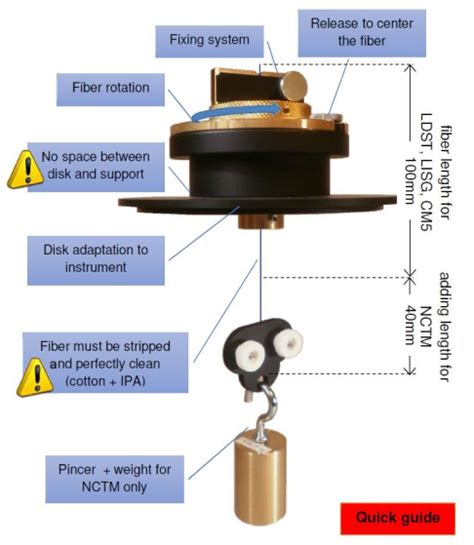 Fixing system

Release to center the fiber

Fiber rotation

No space between disk and support

Disk adaptation to instrument

Fiber must be stripped and perfectly clean (cotton + IPA)

Pincer + weight for NCTM only

fiber length for LDST, LISG, CM5 100mm

adding length for NCTM 40mm

Quick guide