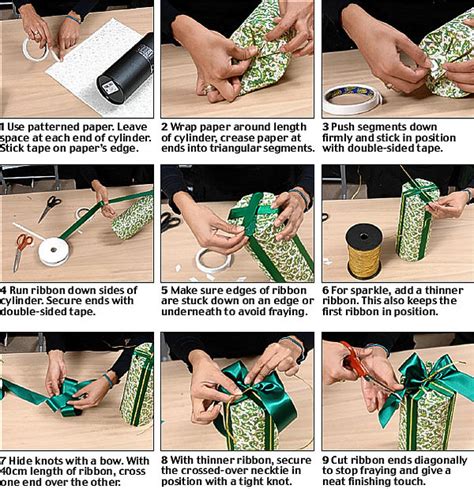 1 Use patterned paper. Leave space at each end of cylinder. Stick tape on paper's edge.

2 Wrap paper around length of cylinder, crease paper at ends into triangular segments.

3 Push segments down firmly and stick in position with double-sided tape.

4 Run ribbon down sides of cylinder. Secure ends with double-sided tape.

5 Make sure edges of ribbon are stuck down on an edge or underneath to avoid fraying.

6 For sparkle, add a thinner ribbon. This also keeps the first ribbon in position.

7 Hide knots with a bow. With 40cm length of ribbon, cross one end over the other.

8 With thinner ribbon, secure the crossed-over necktie in position with a tight knot.

9 Cut ribbon ends diagonally to stop fraying and give a neat finishing touch.