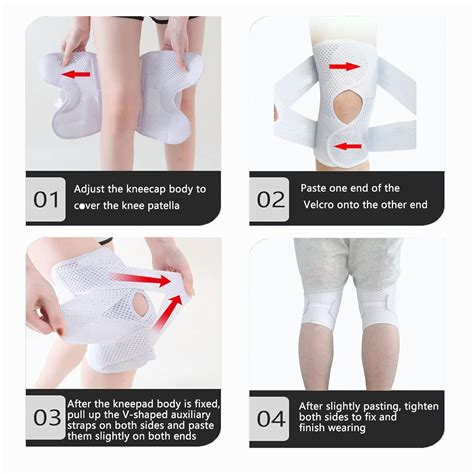 01 Adjust the kneecap body to cover the knee patella

02 Paste one end of the Velcro onto the other end

03 After the kneepad body is fixed, pull up the V-shaped auxiliary straps on both sides and paste them slightly on both ends

04 After slightly pasting, tighten both sides to fix and finish wearing