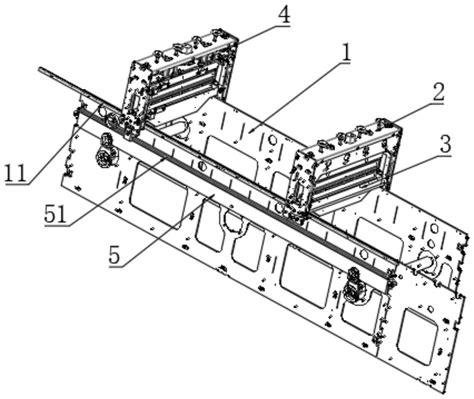 4
1
2
3
11
51
5