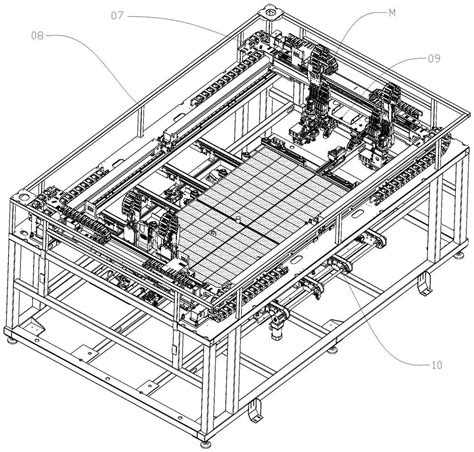 07
M
08
09
10