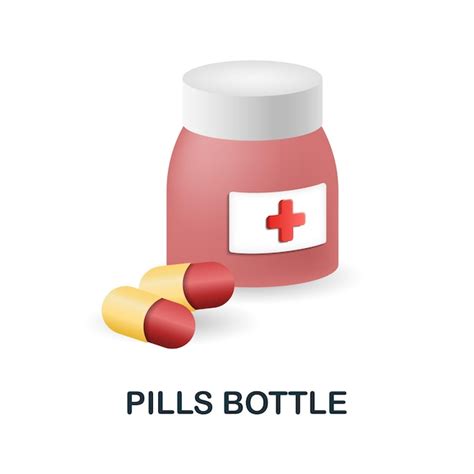 PILLS BOTTLE