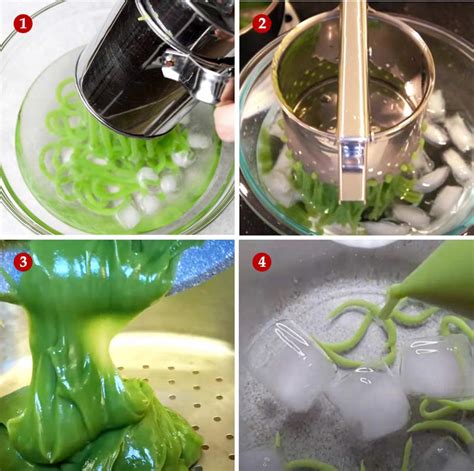 1
2
3
4