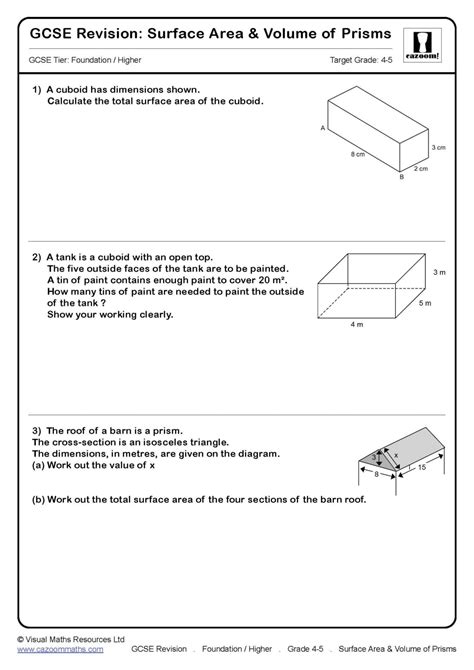 GCSE Revision: Surface Area & Volume of Prisms

cazoom!

GCSE Tier: Foundation / Higher

Target Grade: 4-5

1) A cuboid has dimensions shown.
Calculate the total surface area of the cuboid.

A

8 cm

3 cm

2 cm

B

2) A tank is a cuboid with an open top.
The five outside faces of the tank are to be painted.
A tin of paint contains enough paint to cover 20 m².
How many tins of paint are needed to paint the outside of the tank ?
Show your working clearly.

3 m

5 m

4 m

3) The roof of a barn is a prism.
The cross-section is an isosceles triangle.
The dimensions, in metres, are given on the diagram.
(a) Work out the value of x

3

x

8

15

(b) Work out the total surface area of the four sections of the barn roof.

© Visual Maths Resources Ltd
www.cazoommaths.com

GCSE Revision . Foundation / Higher . Grade 4-5 . Surface Area & Volume of Prisms