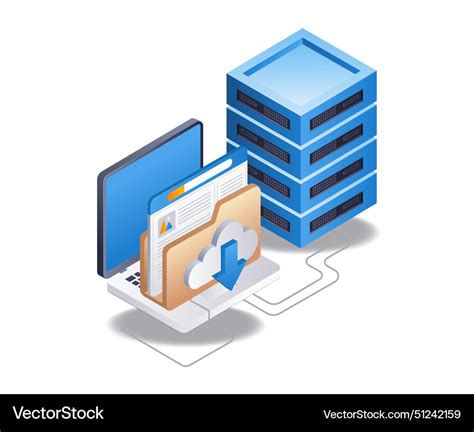 VectorStock
VectorStock.com/51242159