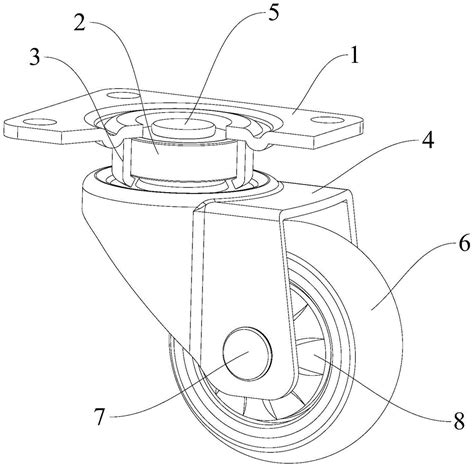 2
5
3
1
4
6
7
8