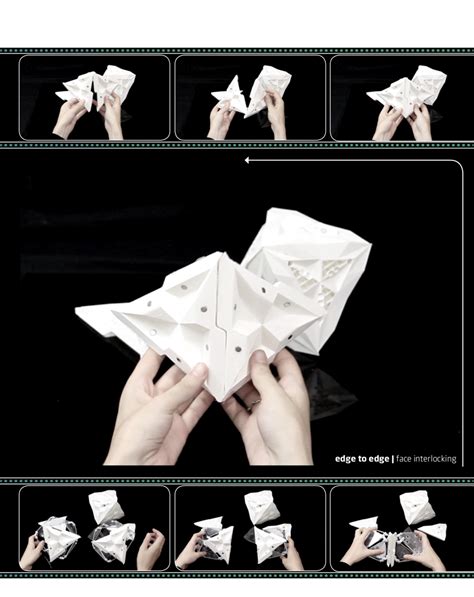 edge to edge | face interlocking