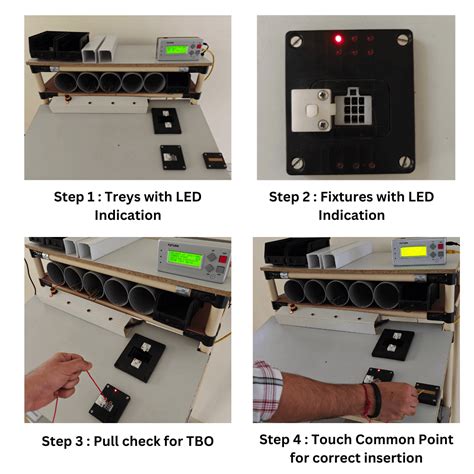 Step 1 : Treys with LED Indication

Step 2 : Fixtures with LED Indication

Step 3 : Pull check for TBO

Step 4 : Touch Common Point for correct insertion