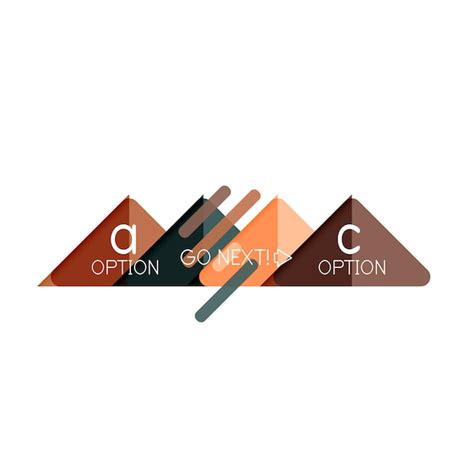 a
OPTION

GO NEXT!

c
OPTION