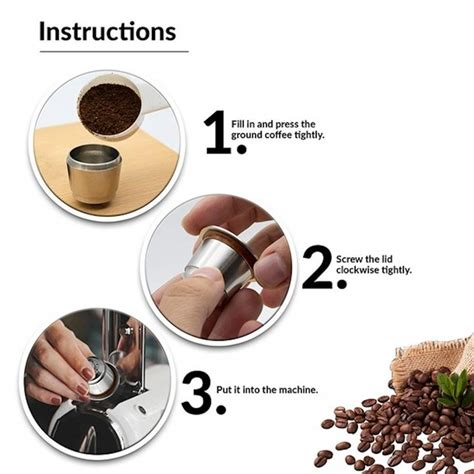 Instructions

1. Fill in and press the ground coffee tightly.

2. Screw the lid clockwise tightly.

3. Put it into the machine.