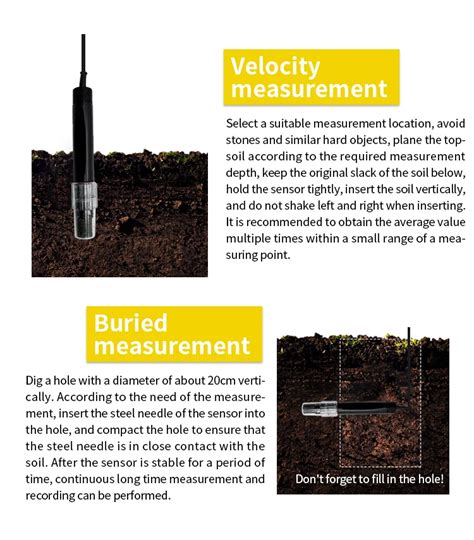 Velocity measurement

Select a suitable measurement location, avoid stones and similar hard objects, plane the topsoil according to the required measurement depth, keep the original slack of the soil below, hold the sensor tightly, insert the soil vertically, and do not shake left and right when inserting. It is recommended to obtain the average value multiple times within a small range of a measuring point.

Buried measurement

Dig a hole with a diameter of about 20cm vertically. According to the need of the measurement, insert the steel needle of the sensor into the hole, and compact the hole to ensure that the steel needle is in close contact with the soil. After the sensor is stable for a period of time, continuous long time measurement and recording can be performed.

Don't forget to fill in the hole!