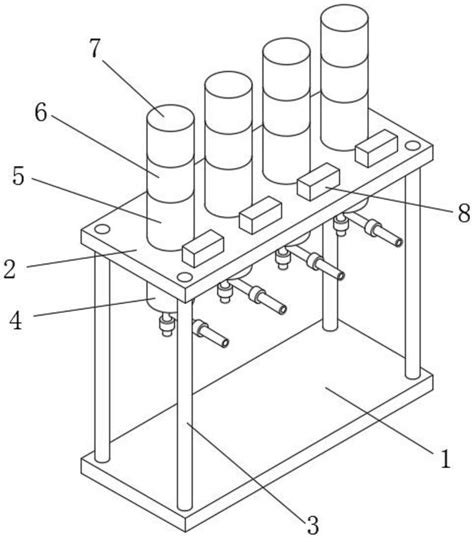 7
6
5
8
2
4
1
3