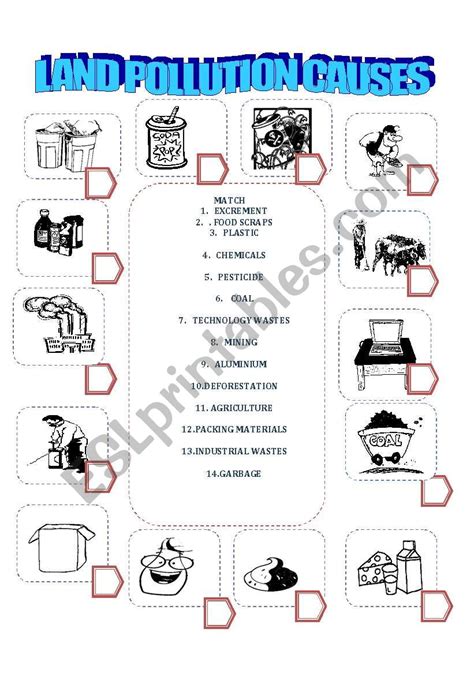 LAND POLLUTION CAUSES

SODA POP

MATCH
1. EXCREMENT
2. . FOOD SCRAPS
3. PLASTIC

4. CHEMICALS

5. PESTICIDE

6. COAL

7. TECHNOLOGY WASTES

8. MINING

9. ALUMINIUM

10.DEFORESTATION

11. AGRICULTURE

12.PACKING MATERIALS

13.INDUSTRIAL WASTES

14.GARBAGE

COAL

ESLprintables.com