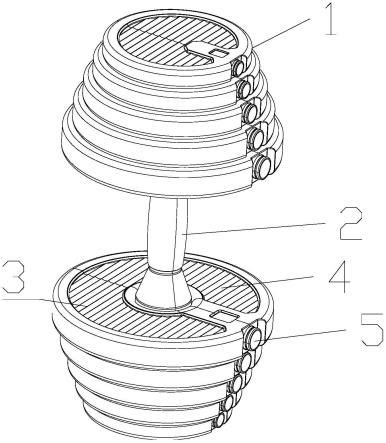 1
2
3
4
5