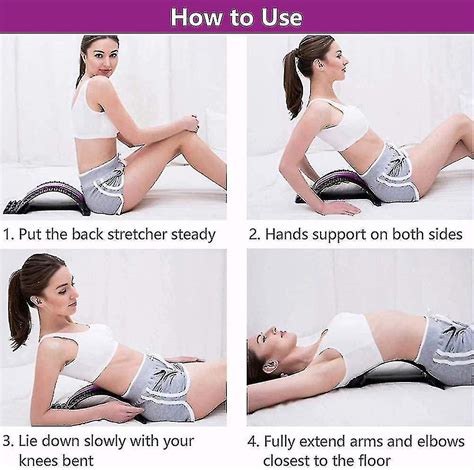 How to Use

1. Put the back stretcher steady

2. Hands support on both sides

3. Lie down slowly with your knees bent

4. Fully extend arms and elbows closest to the floor