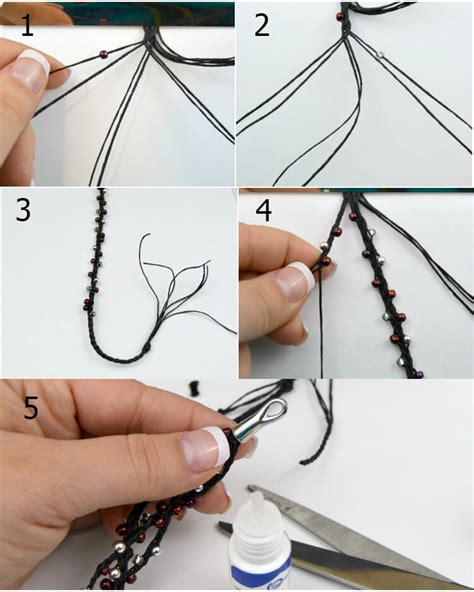 1

2

3

4

5