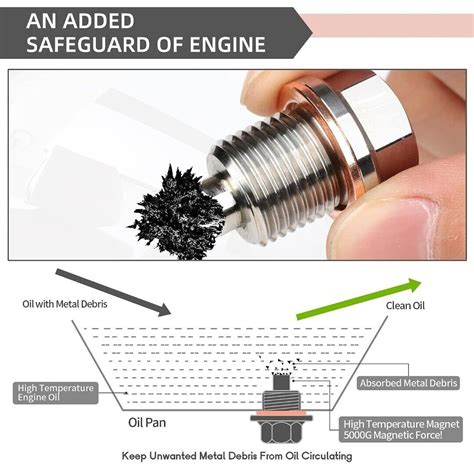 AN ADDED SAFEGUARD OF ENGINE

Oil with Metal Debris

Clean Oil

High Temperature Engine Oil

Absorbed Metal Debris

Oil Pan

High Temperature Magnet 5000G Magnetic Force!

Keep Unwanted Metal Debris From Oil Circulating