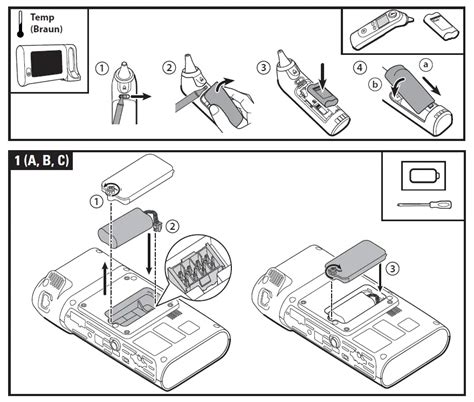 Temp
(Braun)

1

2

3

4

a

b

1 (A, B, C)

1

2

3